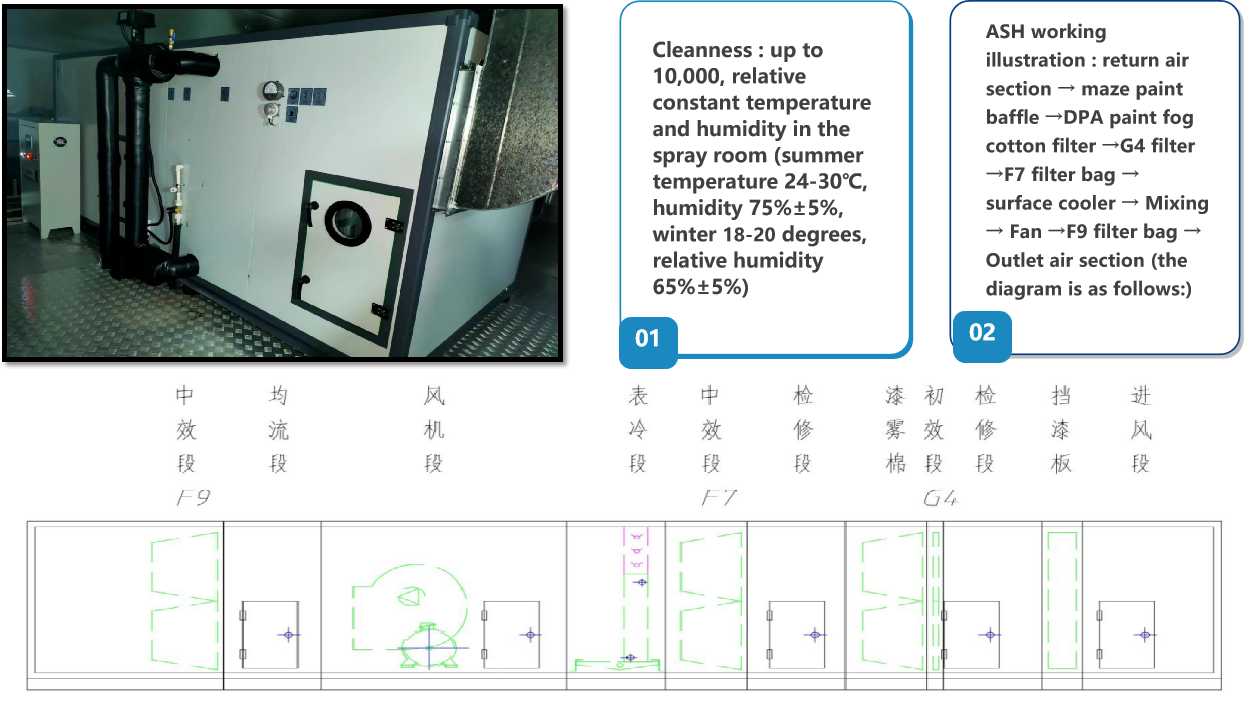 Cleanness : up to 10,000, relative constant temperature and humidity in the spray room (summer temperature 24-30℃, humidity 75%±5%, winter 18-20 degrees, relative humidity 65%±5%)

01

ASH working illustration : return air section → maze paint baffle →DPA paint fog cotton filter →G4 filter →F7 filter bag → surface cooler → Mixing → Fan →F9 filter bag → Outlet air section (the diagram is as follows:)

02

中效段
F9

均流段

风机段

表冷段

中效段
F7

检修段

漆雾棉

初效段
G4

检修段

挡漆板

进风段